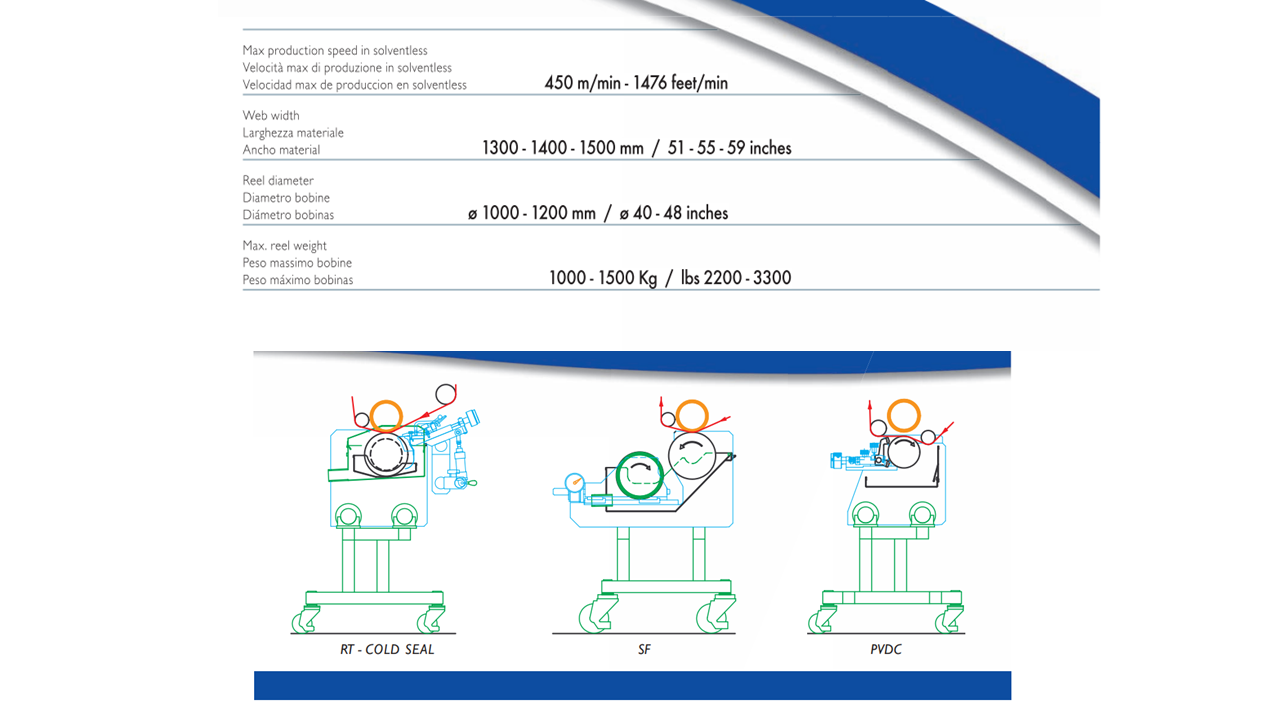 Max production speed in solventless
Velocità max di produzione in solventless
Velocidad max de produccion en solventless
450 m/min - 1476 feet/min

Web width
Larghezza materiale
Ancho material
1300 - 1400 - 1500 mm / 51 - 55 - 59 inches

Reel diameter
Diametro bobine
Diámetro bobinas
ø 1000 - 1200 mm / ø 40 - 48 inches

Max. reel weight
Peso massimo bobine
Peso máximo bobinas
1000 - 1500 Kg / lbs 2200 - 3300

RT - COLD SEAL

SF

PVDC